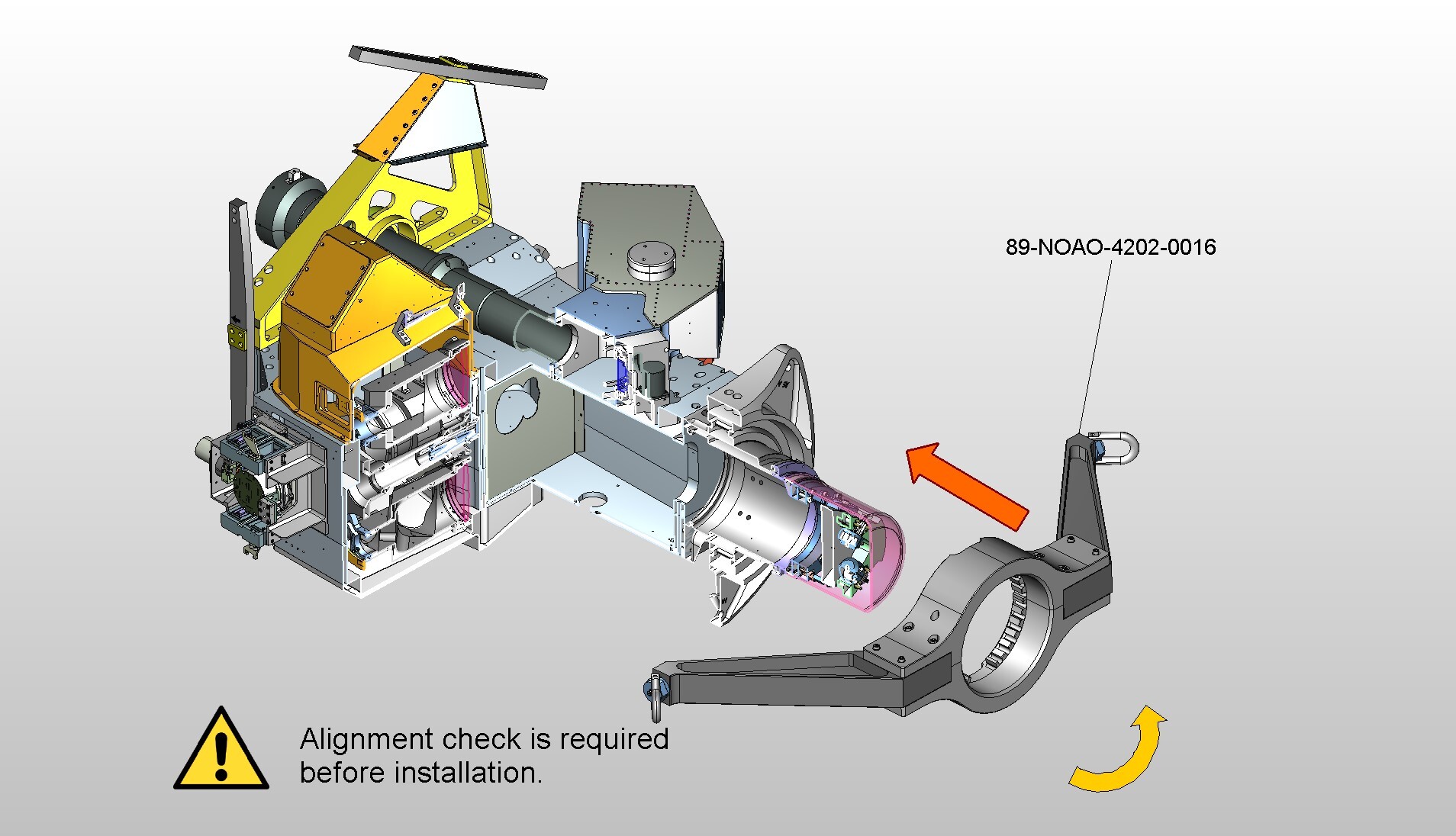 89-NOAO-4202-0016

Alignment check is required before installation.